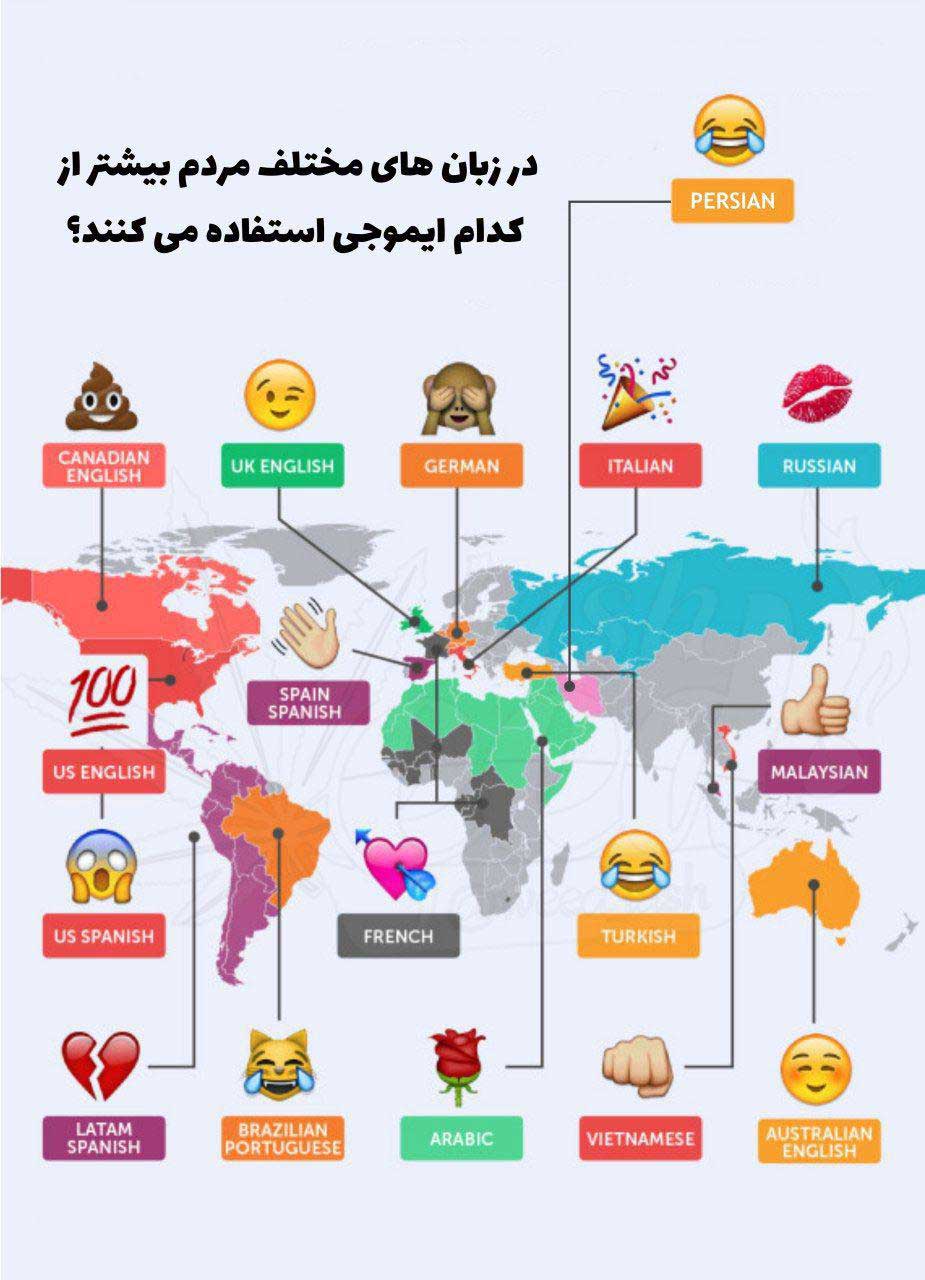 در زبان های مختلف مردم بیشتر از کدام ایموجی استفاده می کنند؟

PERSIAN

CANADIAN ENGLISH

UK ENGLISH

GERMAN

ITALIAN

RUSSIAN

SPAIN SPANISH

US ENGLISH

MALAYSIAN

US SPANISH

FRENCH

TURKISH

LATAM SPANISH

BRAZILIAN PORTUGUESE

ARABIC

VIETNAMESE

AUSTRALIAN ENGLISH